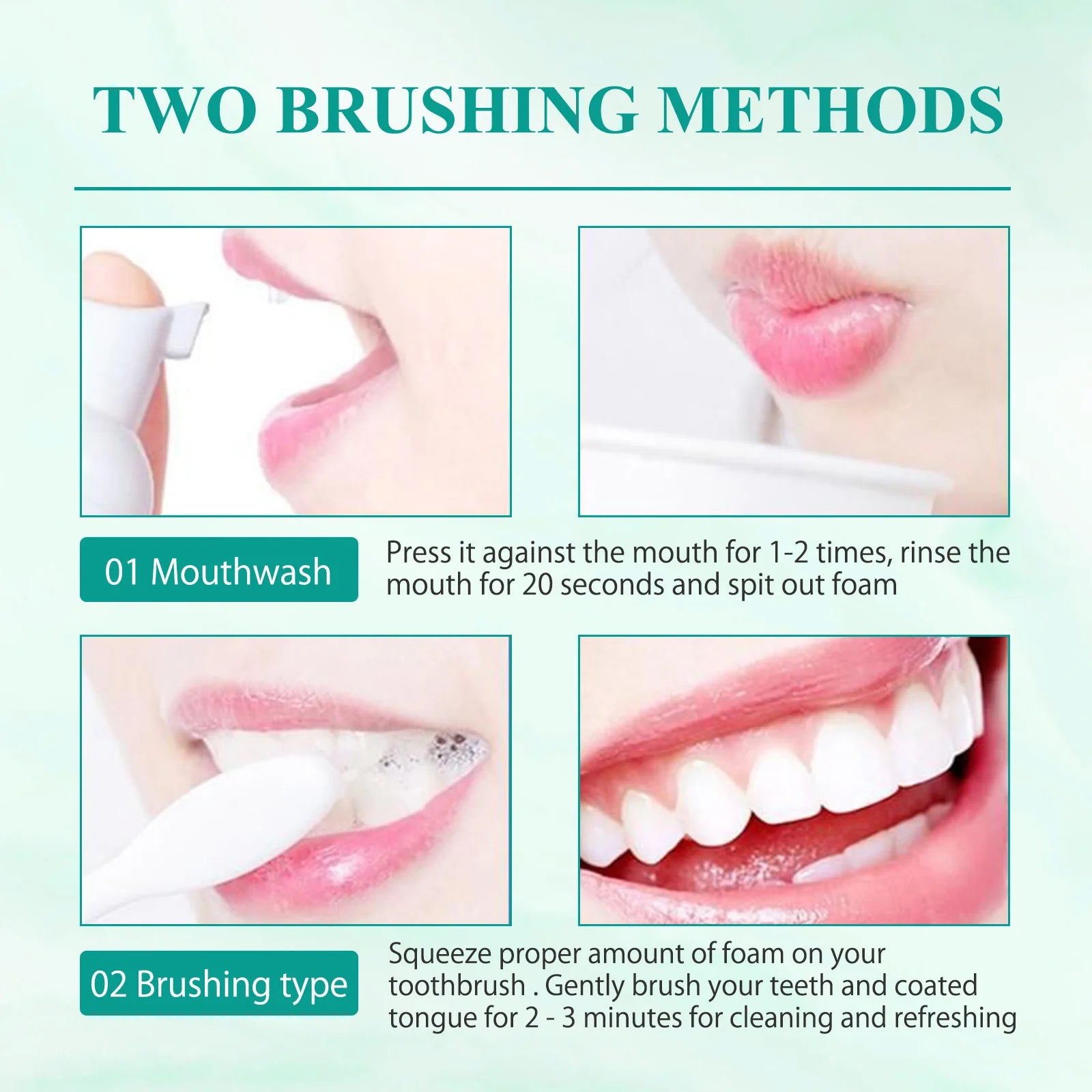 TWO BRUSHING METHODS

01 Mouthwash

Press it against the mouth for 1-2 times, rinse the mouth for 20 seconds and spit out foam

02 Brushing type

Squeeze proper amount of foam on your toothbrush . Gently brush your teeth and coated tongue for 2 - 3 minutes for cleaning and refreshing